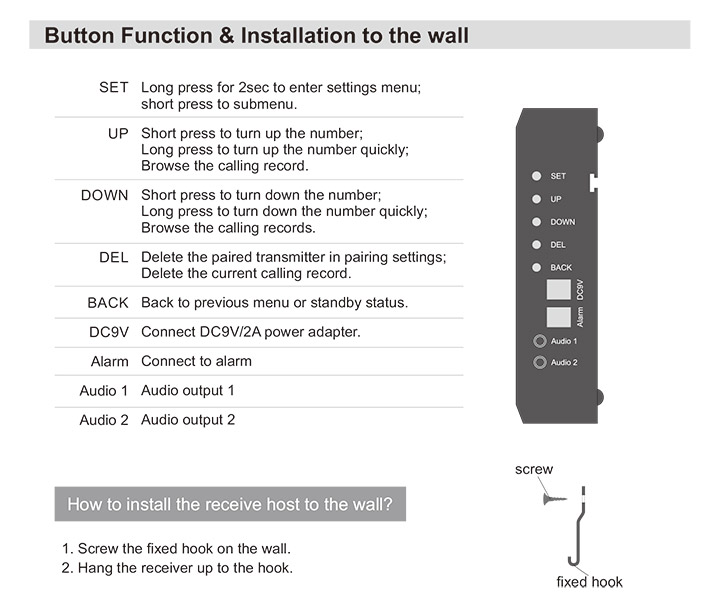 Button Function & Installation to the wall

| | |
|---|---|
| SET | Long press for 2sec to enter settings menu; short press to submenu. |
| UP | Short press to turn up the number; Long press to turn up the number quickly; Browse the calling record. |
| DOWN | Short press to turn down the number; Long press to turn down the number quickly; Browse the calling records. |
| DEL | Delete the paired transmitter in pairing settings; Delete the current calling record. |
| BACK | Back to previous menu or standby status. |
| DC9V | Connect DC9V/2A power adapter. |
| Alarm | Connect to alarm |
| Audio 1 | Audio output 1 |
| Audio 2 | Audio output 2 |

SET
UP
DOWN
DEL
BACK
DC9V
Alarm
Audio 1
Audio 2

How to install the receive host to the wall?

1. Screw the fixed hook on the wall.
2. Hang the receiver up to the hook.

screw
fixed hook